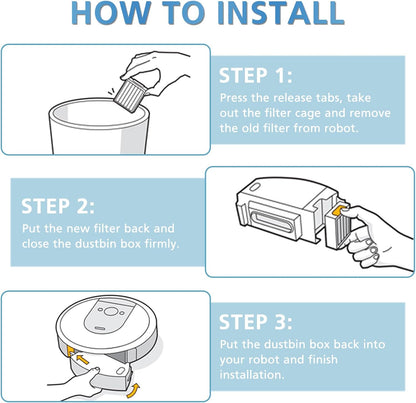 HOW TO INSTALL

STEP 1:
Press the release tabs, take out the filter cage and remove the old filter from robot.

STEP 2:
Put the new filter back and close the dustbin box firmly.

STEP 3:
Put the dustbin box back into your robot and finish installation.