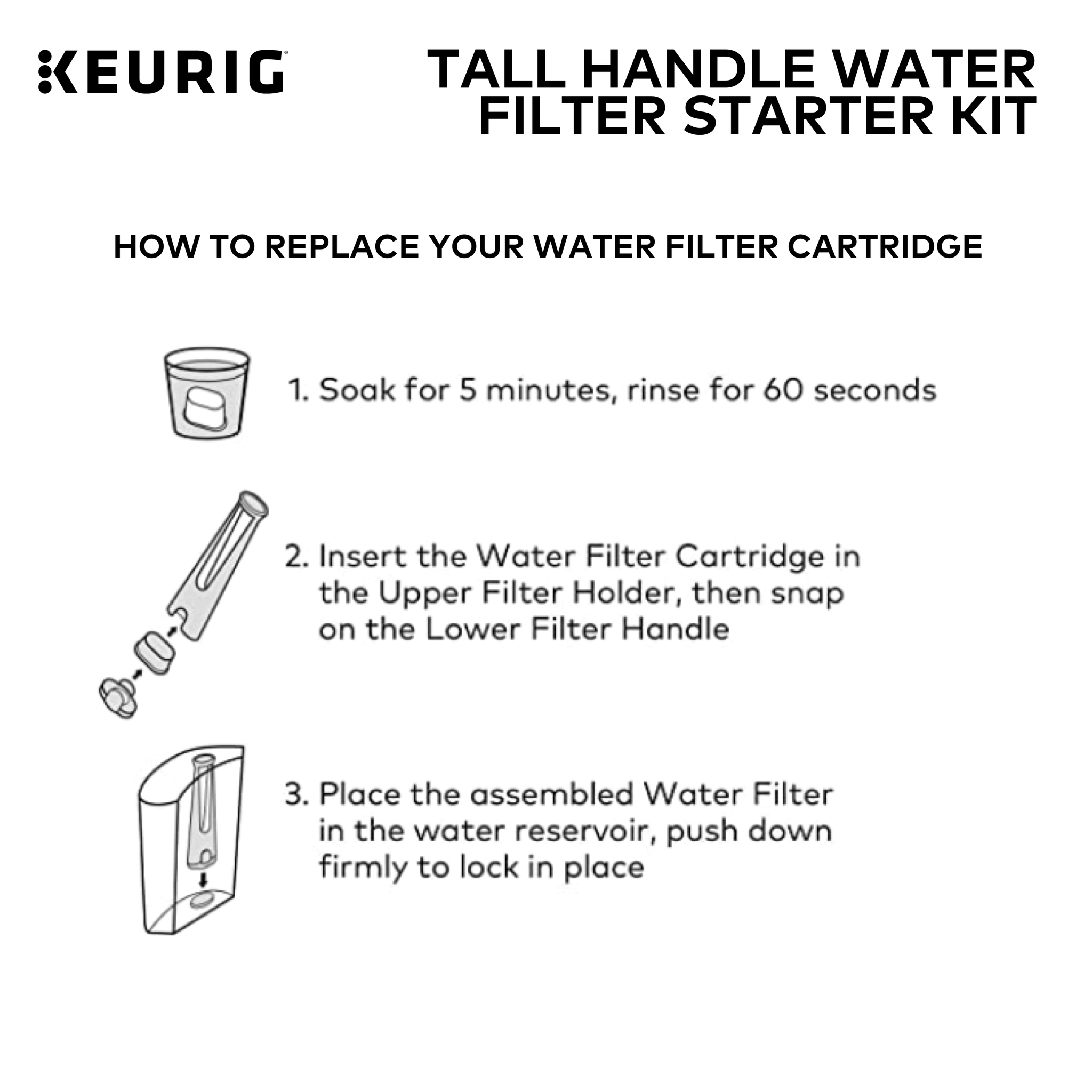 KEURIG®

TALL HANDLE WATER FILTER STARTER KIT

HOW TO REPLACE YOUR WATER FILTER CARTRIDGE

1. Soak for 5 minutes, rinse for 60 seconds

2. Insert the Water Filter Cartridge in the Upper Filter Holder, then snap on the Lower Filter Handle

3. Place the assembled Water Filter in the water reservoir, push down firmly to lock in place